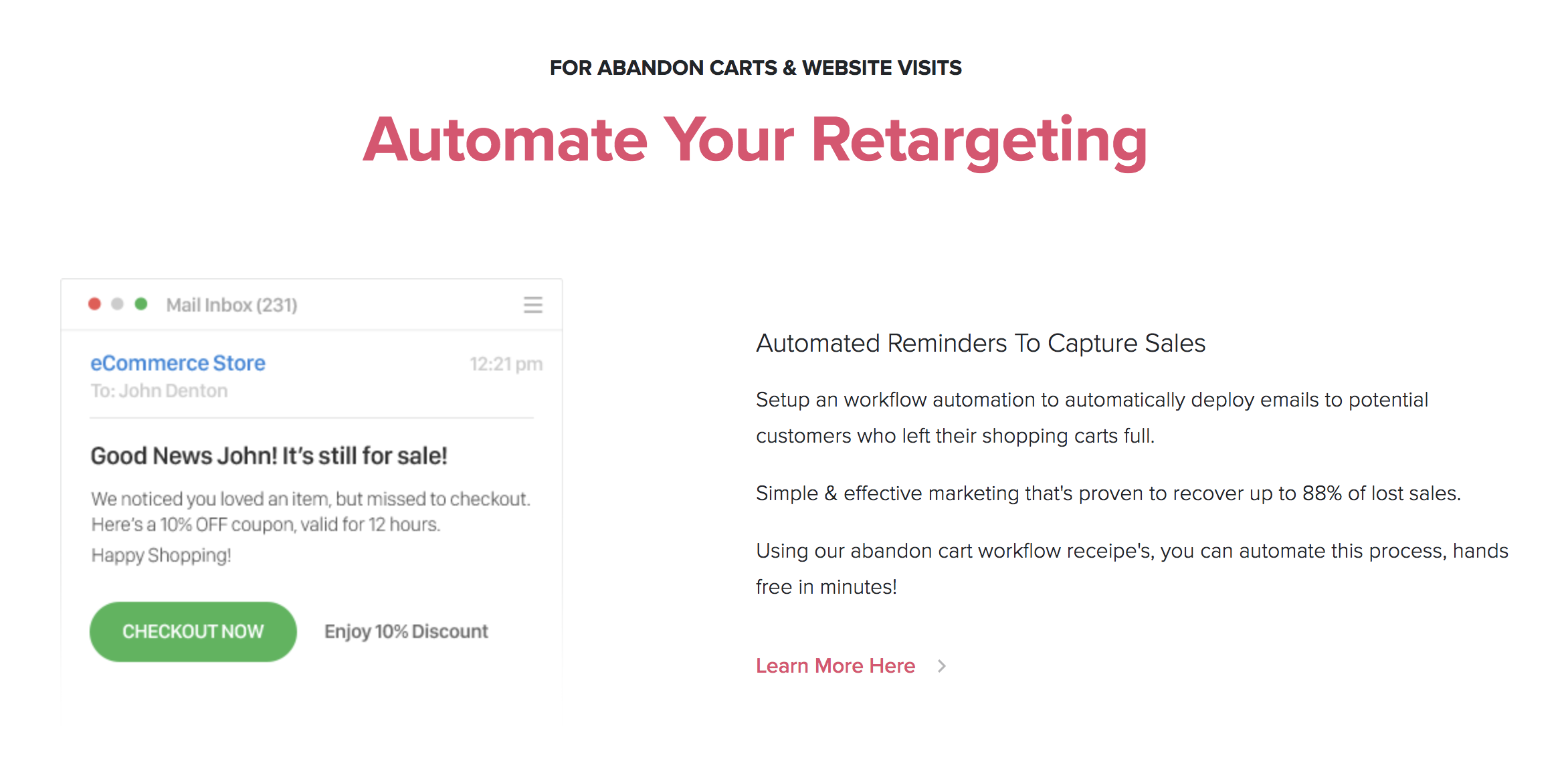 FOR ABANDON CARTS & WEBSITE VISITS

Automate Your Retargeting

Mail Inbox (231)

eCommerce Store

12:21 pm

To: John Denton

Good News John! It's still for sale!

We noticed you loved an item, but missed to checkout. Here's a 10% OFF coupon, valid for 12 hours.

Happy Shopping!

CHECKOUT NOW

Enjoy 10% Discount

Automated Reminders To Capture Sales

Setup an workflow automation to automatically deploy emails to potential customers who left their shopping carts full.

Simple & effective marketing that's proven to recover up to 88% of lost sales.

Using our abandon cart workflow receipe's, you can automate this process, hands free in minutes!

Learn More Here